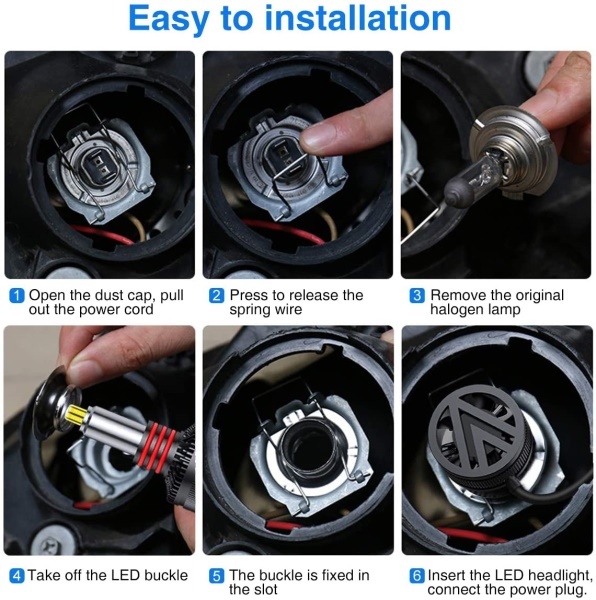 Easy to installation

1 Open the dust cap, pull out the power cord

2 Press to release the spring wire

3 Remove the original halogen lamp

4 Take off the LED buckle

5 The buckle is fixed in the slot

6 Insert the LED headlight, connect the power plug.