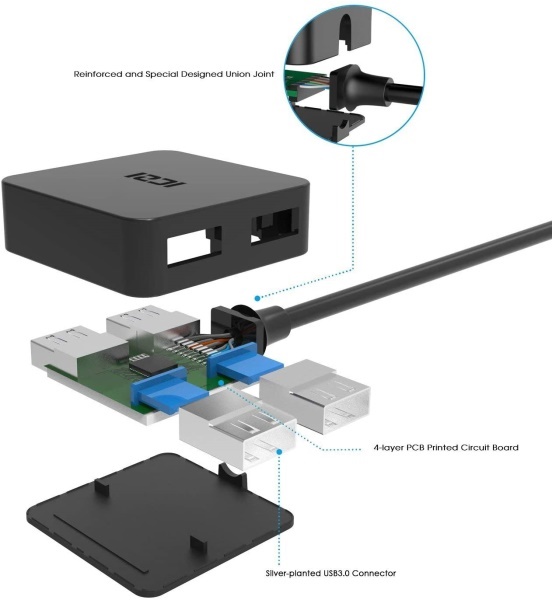 Reinforced and Special Designed Union Joint

ICZI

4-layer PCB Printed Circuit Board

Silver-planted USB3.0 Connector